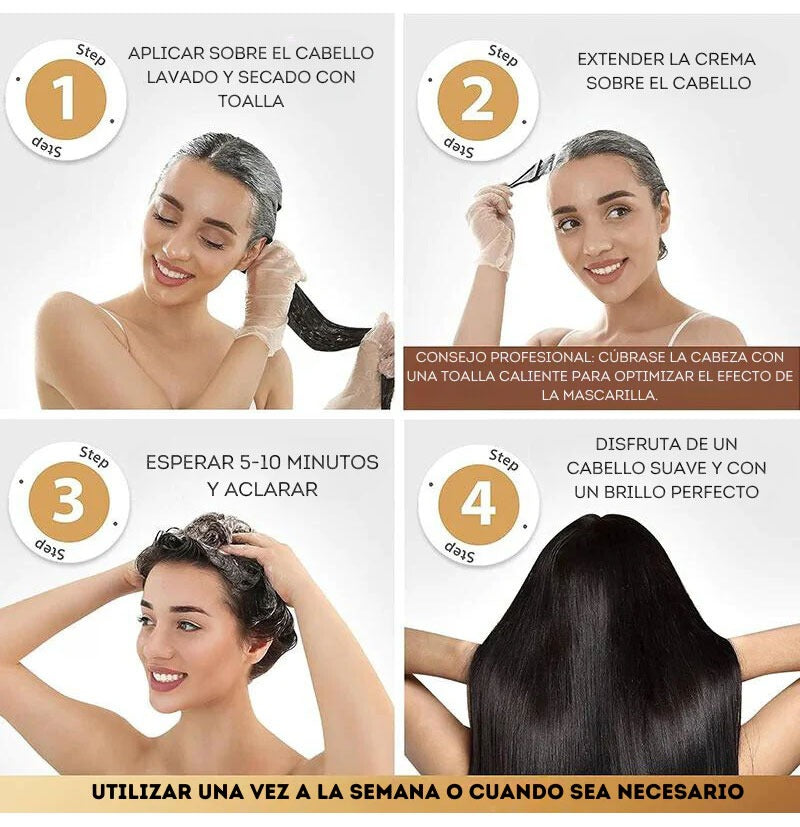 Step 1 Step

APLICAR SOBRE EL CABELLO LAVADO Y SECADO CON TOALLA

Step 2 Step

EXTENDER LA CREMA SOBRE EL CABELLO

CONSEJO PROFESIONAL: CÚBRASE LA CABEZA CON UNA TOALLA CALIENTE PARA OPTIMIZAR EL EFECTO DE LA MASCARILLA.

Step 3 Step

ESPERAR 5-10 MINUTOS Y ACLARAR

Step 4 Step

DISFRUTA DE UN CABELLO SUAVE Y CON UN BRILLO PERFECTO

UTILIZAR UNA VEZ A LA SEMANA O CUANDO SEA NECESARIO